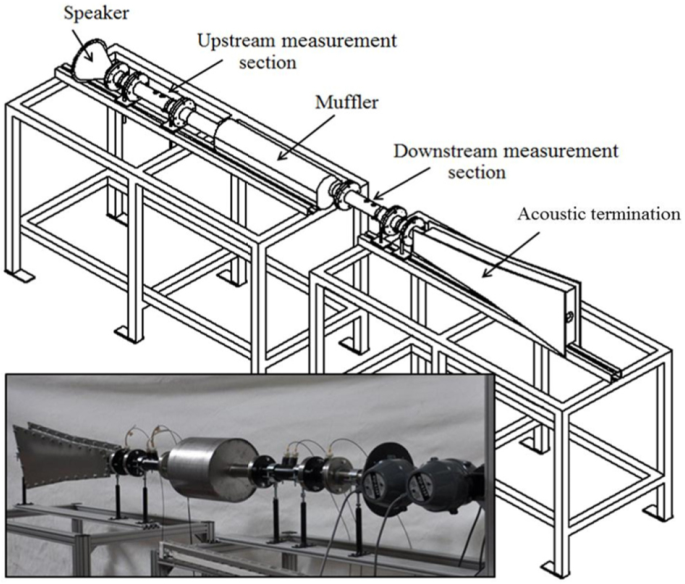 Speaker

Upstream measurement section

Muffler

Downstream measurement section

Acoustic termination